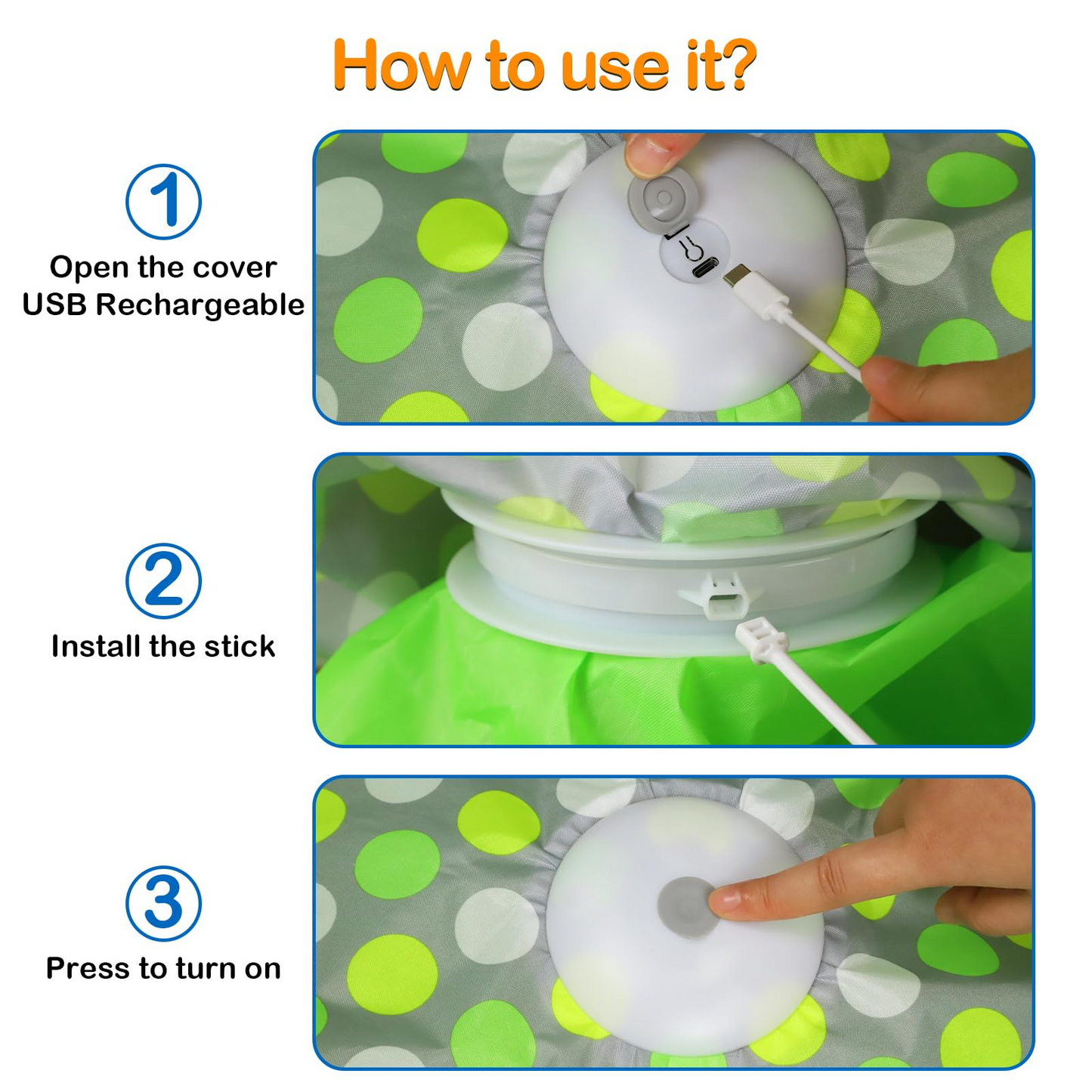 How to use it?

1
Open the cover
USB Rechargeable

2
Install the stick

3
Press to turn on