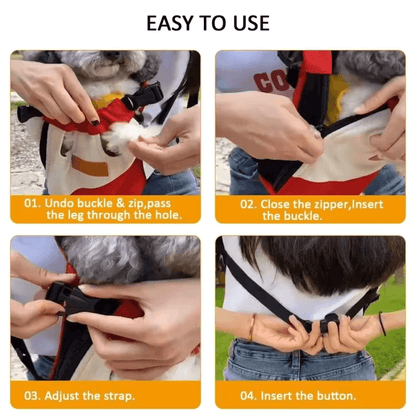 EASY TO USE

CO

01. Undo buckle & zip,pass the leg through the hole.

02. Close the zipper,Insert the buckle.

03. Adjust the strap.

04. Insert the button.