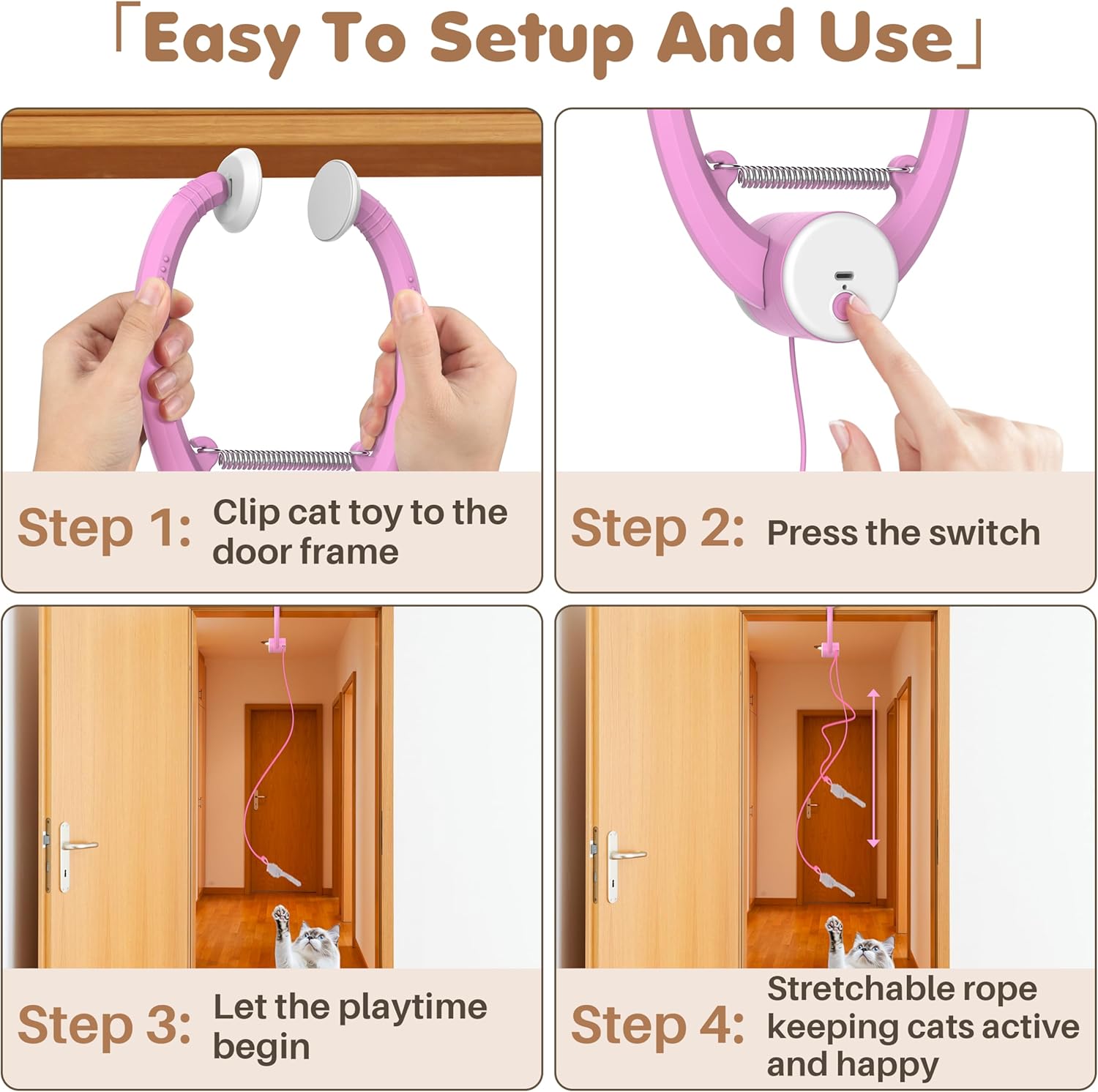 「Easy To Setup And Use」

Step 1: Clip cat toy to the door frame

Step 2: Press the switch

Step 3: Let the playtime begin

Step 4: Stretchable rope keeping cats active and happy