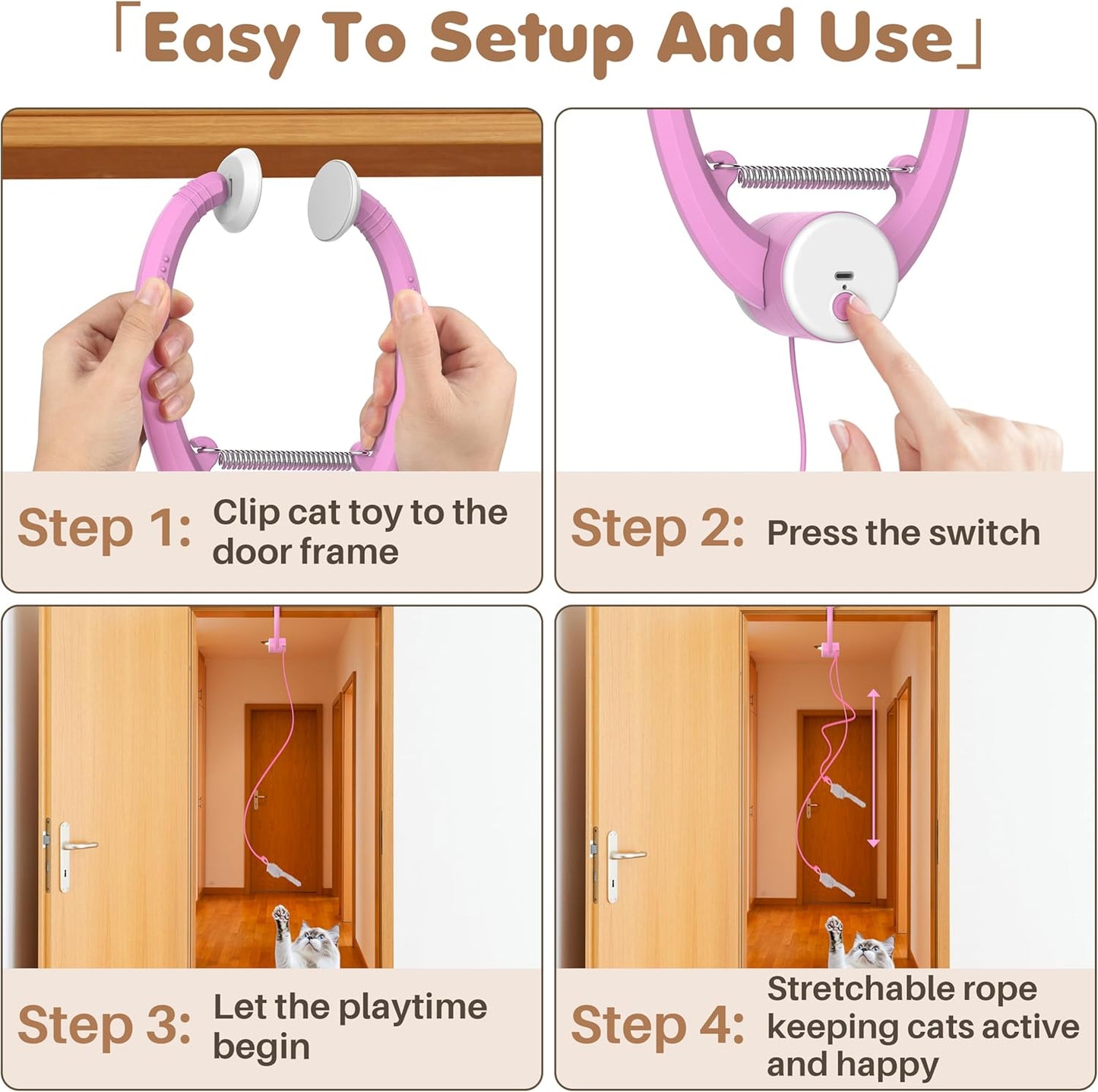 「Easy To Setup And Use」

Step 1: Clip cat toy to the door frame

Step 2: Press the switch

Step 3: Let the playtime begin

Step 4: Stretchable rope keeping cats active and happy