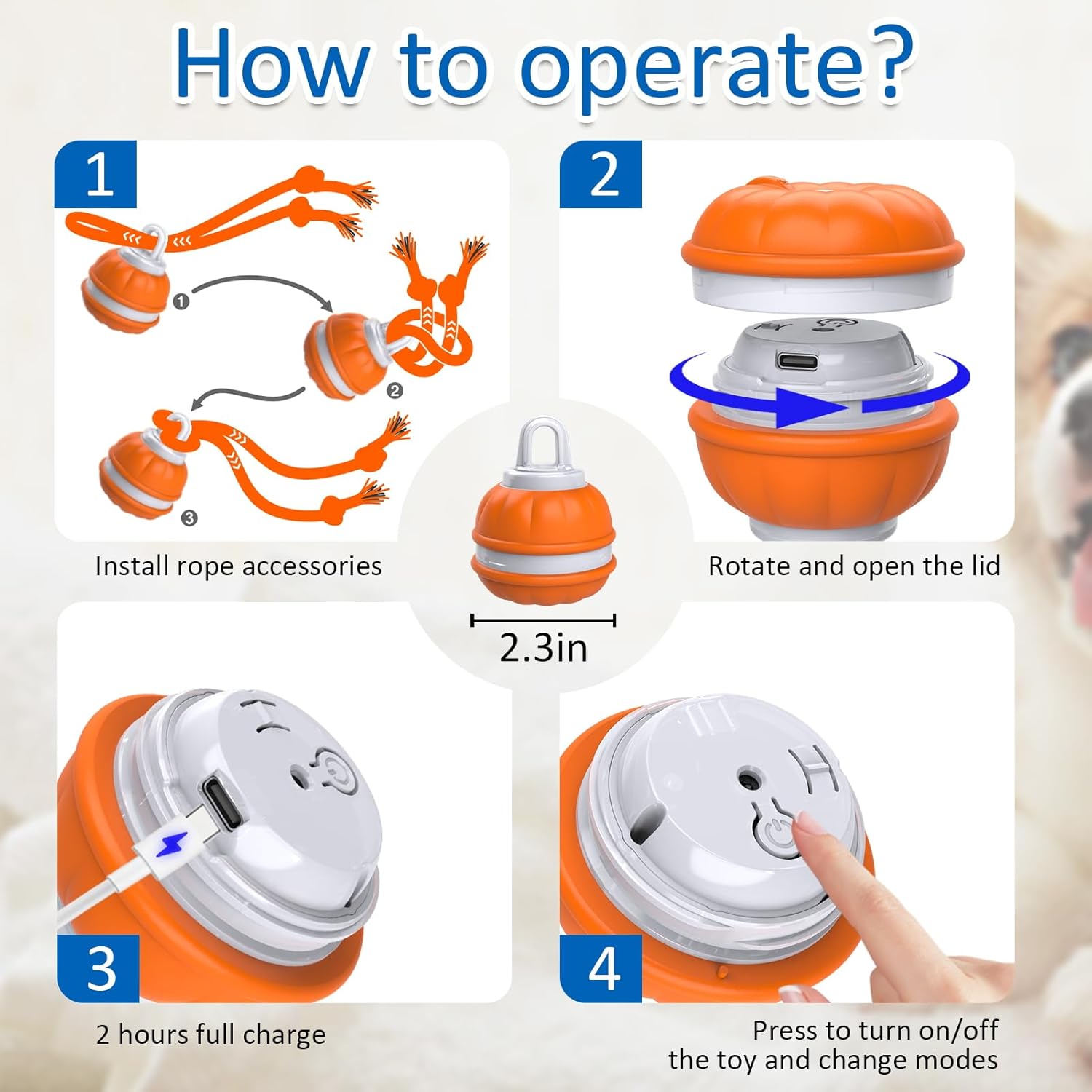 How to operate?

1

❶

❷

❸

Install rope accessories

2

Rotate and open the lid

2.3in

3

2 hours full charge

4

Press to turn on/off the toy and change modes