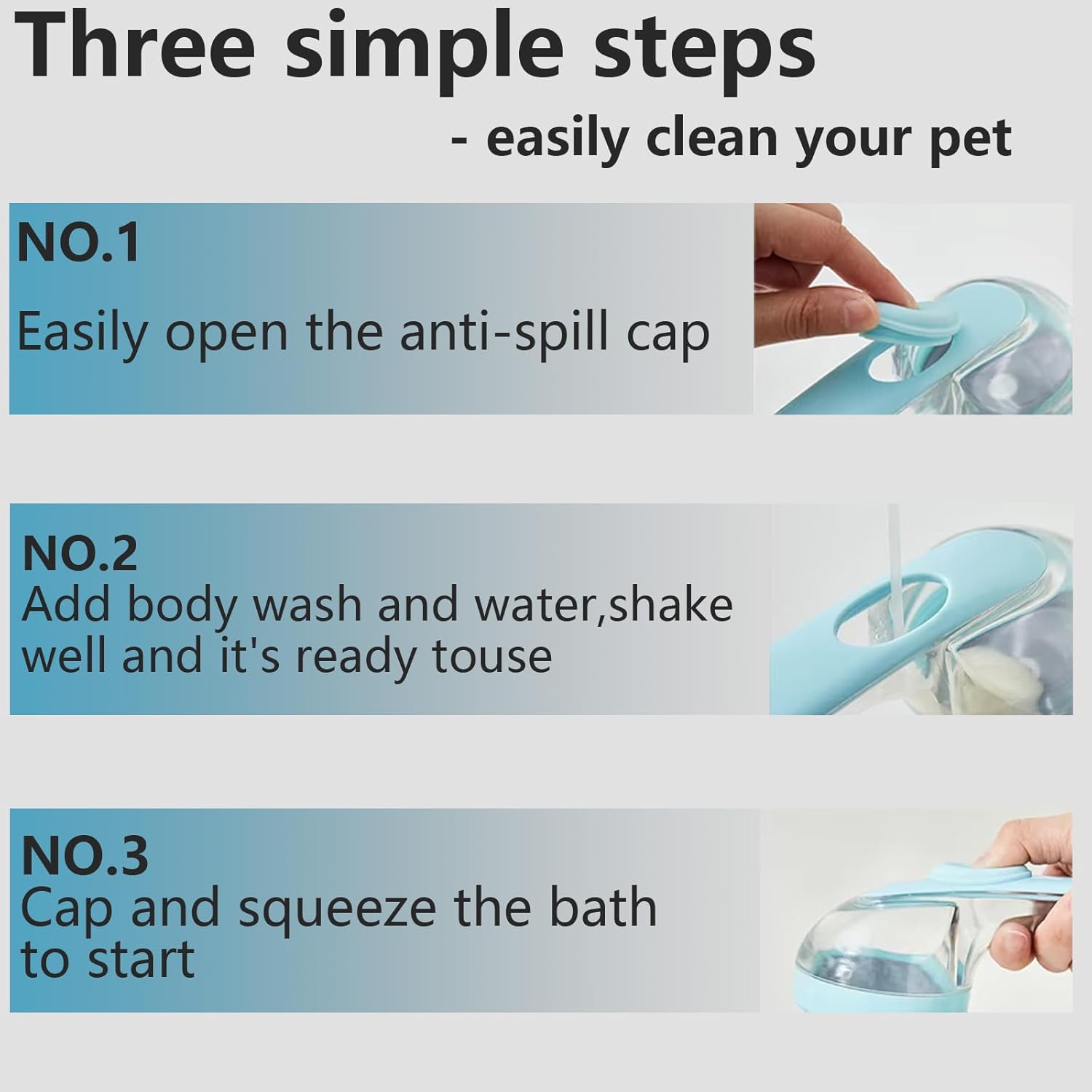 Three simple steps

- easily clean your pet

NO.1

Easily open the anti-spill cap

NO.2

Add body wash and water,shake well and it's ready touse

NO.3

Cap and squeeze the bath to start