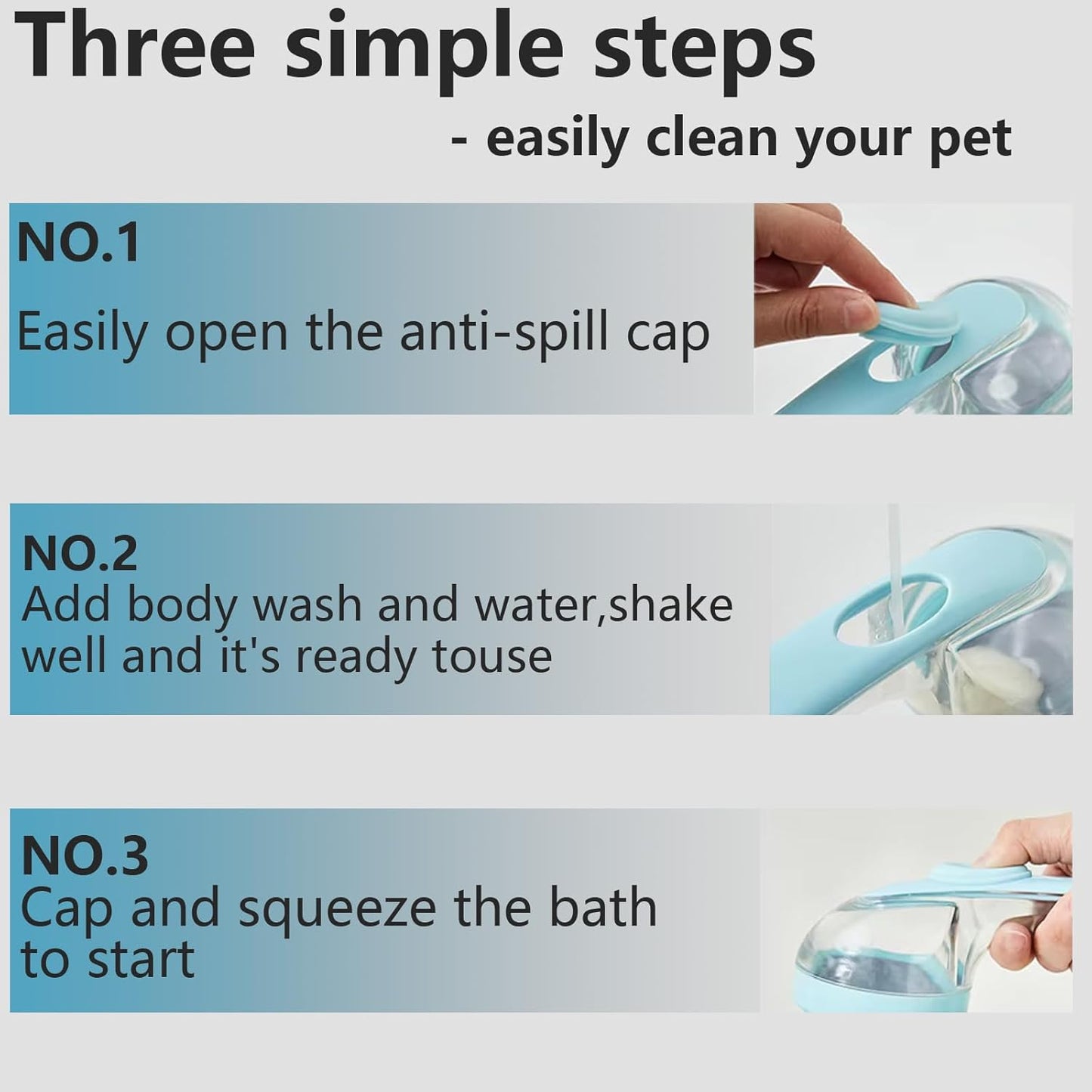 Three simple steps

- easily clean your pet

NO.1

Easily open the anti-spill cap

NO.2

Add body wash and water,shake well and it's ready touse

NO.3

Cap and squeeze the bath to start