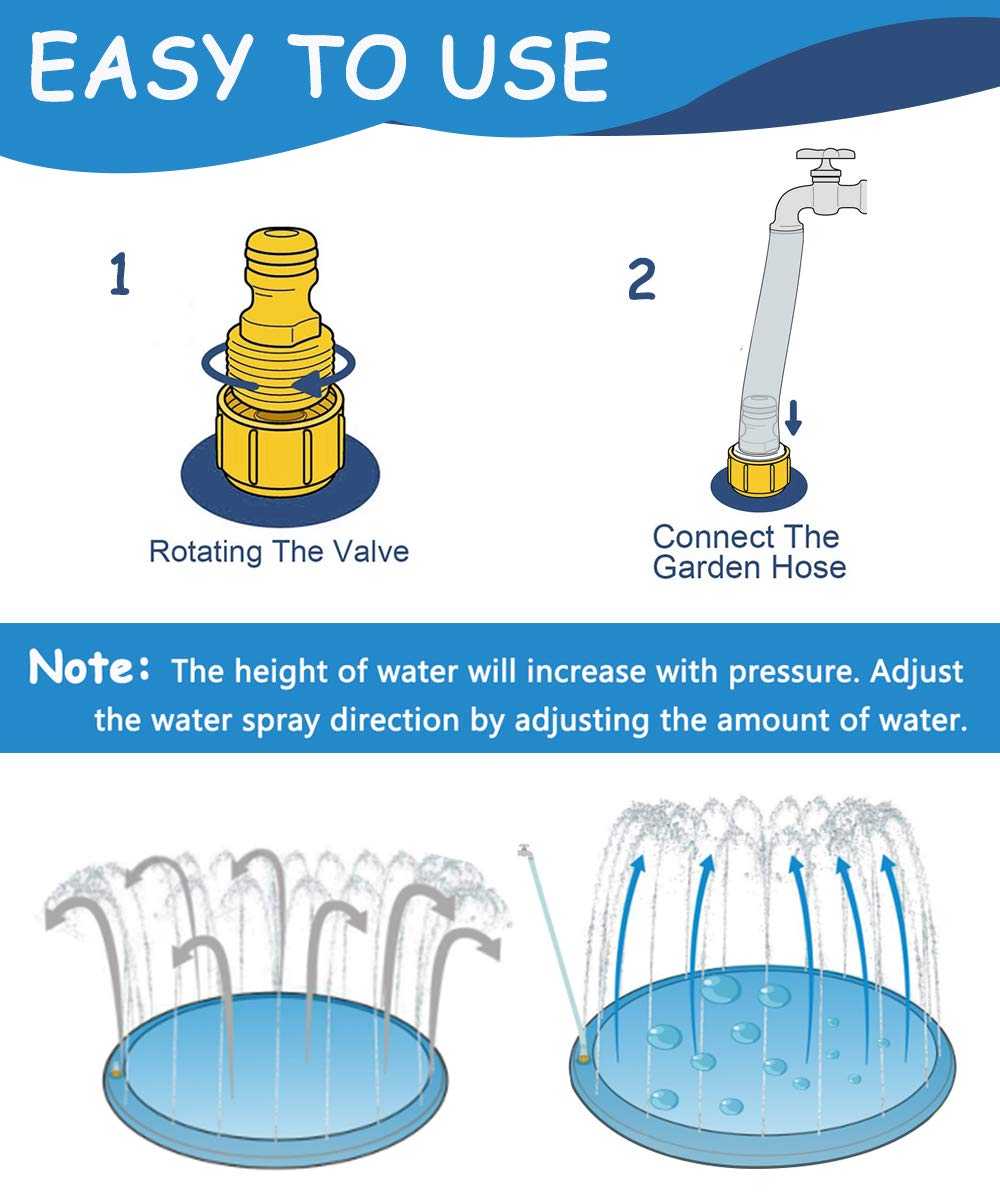 EASY TO USE

1

Rotating The Valve

2

Connect The Garden Hose

Note: The height of water will increase with pressure. Adjust the water spray direction by adjusting the amount of water.